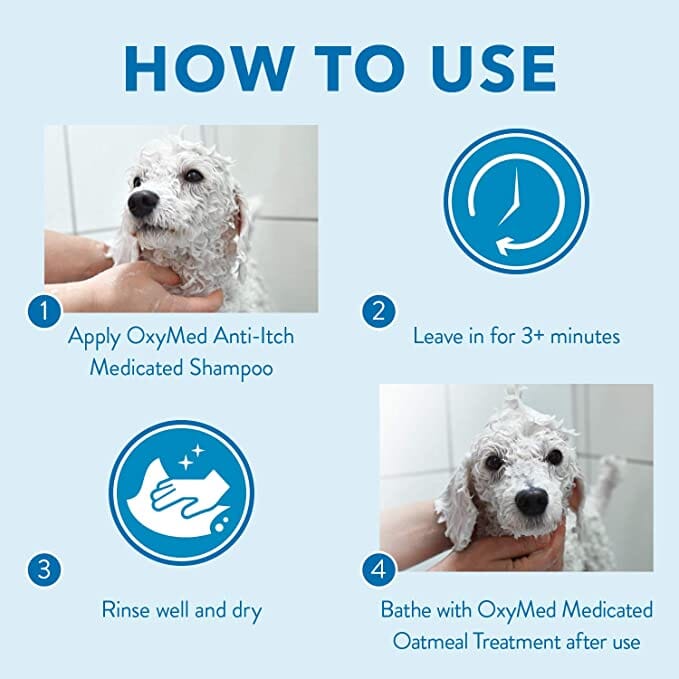 HOW TO USE

1
Apply OxyMed Anti-Itch Medicated Shampoo

2
Leave in for 3+ minutes

3
Rinse well and dry

4
Bathe with OxyMed Medicated Oatmeal Treatment after use