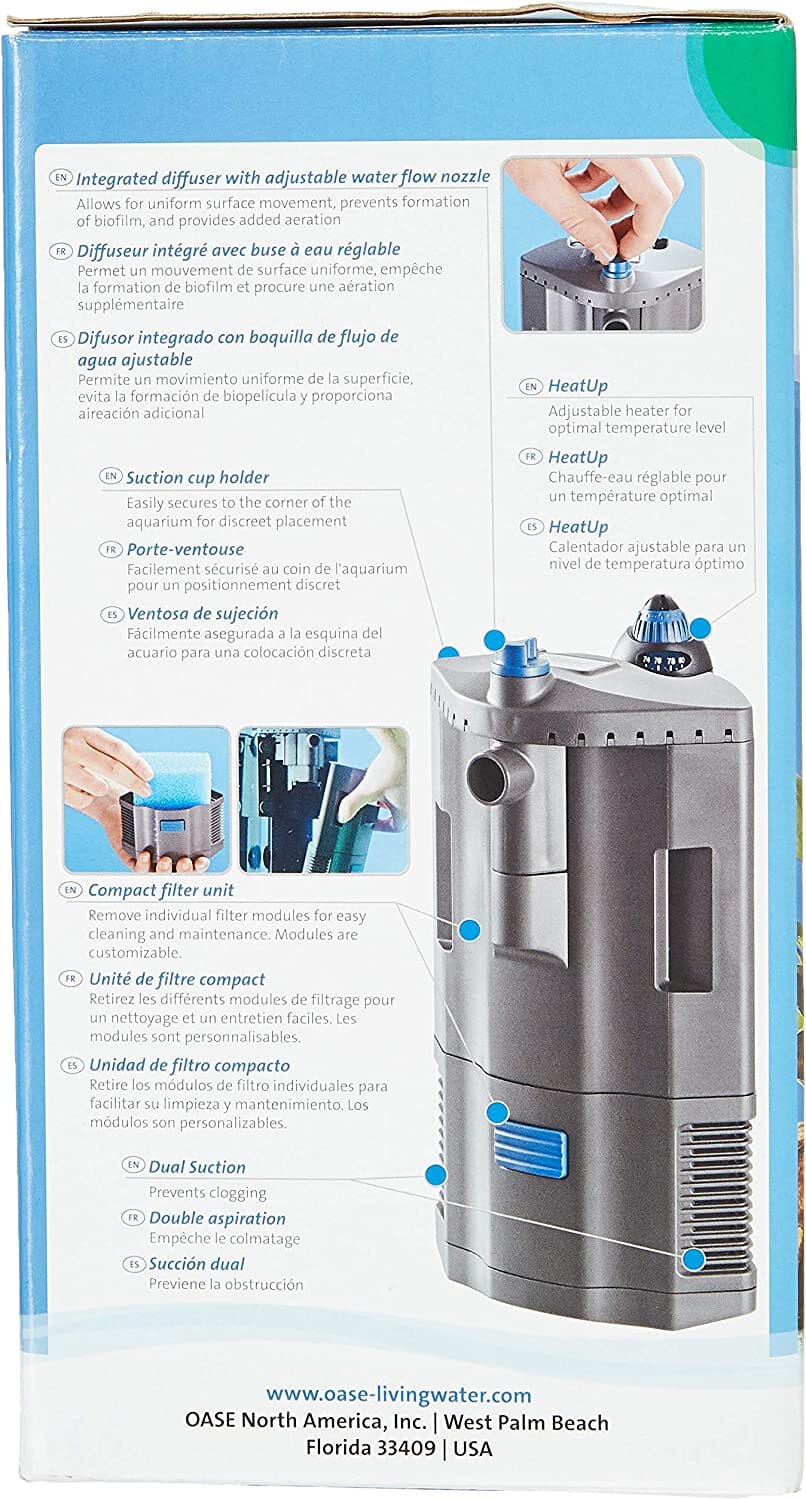 EN Integrated diffuser with adjustable water flow nozzle
Allows for uniform surface movement, prevents formation of biofilm, and provides added aeration

FR Diffuseur intégré avec buse à eau réglable
Permet un mouvement de surface uniforme, empêche la formation de biofilm et procure une aération supplémentaire

ES Difusor integrado con boquilla de flujo de agua ajustable
Permite un movimiento uniforme de la superficie, evita la formación de biopelícula y proporciona aireación adicional

EN HeatUp
Adjustable heater for optimal temperature level

FR HeatUp
Chauffe-eau réglable pour un température optimal

ES HeatUp
Calentador ajustable para un nivel de temperatura óptimo

EN Suction cup holder
Easily secures to the corner of the aquarium for discreet placement

FR Porte-ventouse
Facilement sécurisé au coin de l'aquarium pour un positionnement discret

ES Ventosa de sujeción
Fácilmente asegurada a la esquina del acuario para una colocación discreta

EN Compact filter unit
Remove individual filter modules for easy cleaning and maintenance. Modules are customizable.

FR Unité de filtre compact
Retirez les différents modules de filtrage pour un nettoyage et un entretien faciles. Les modules sont personnalisables.

ES Unidad de filtro compacto
Retire los módulos de filtro individuales para facilitar su limpieza y mantenimiento. Los módulos son personalizables.

EN Dual Suction
Prevents clogging

FR Double aspiration
Empêche le colmatage

ES Succión dual
Previene la obstrucción

www.oase-livingwater.com
OASE North America, Inc. | West Palm Beach
Florida 33409 | USA