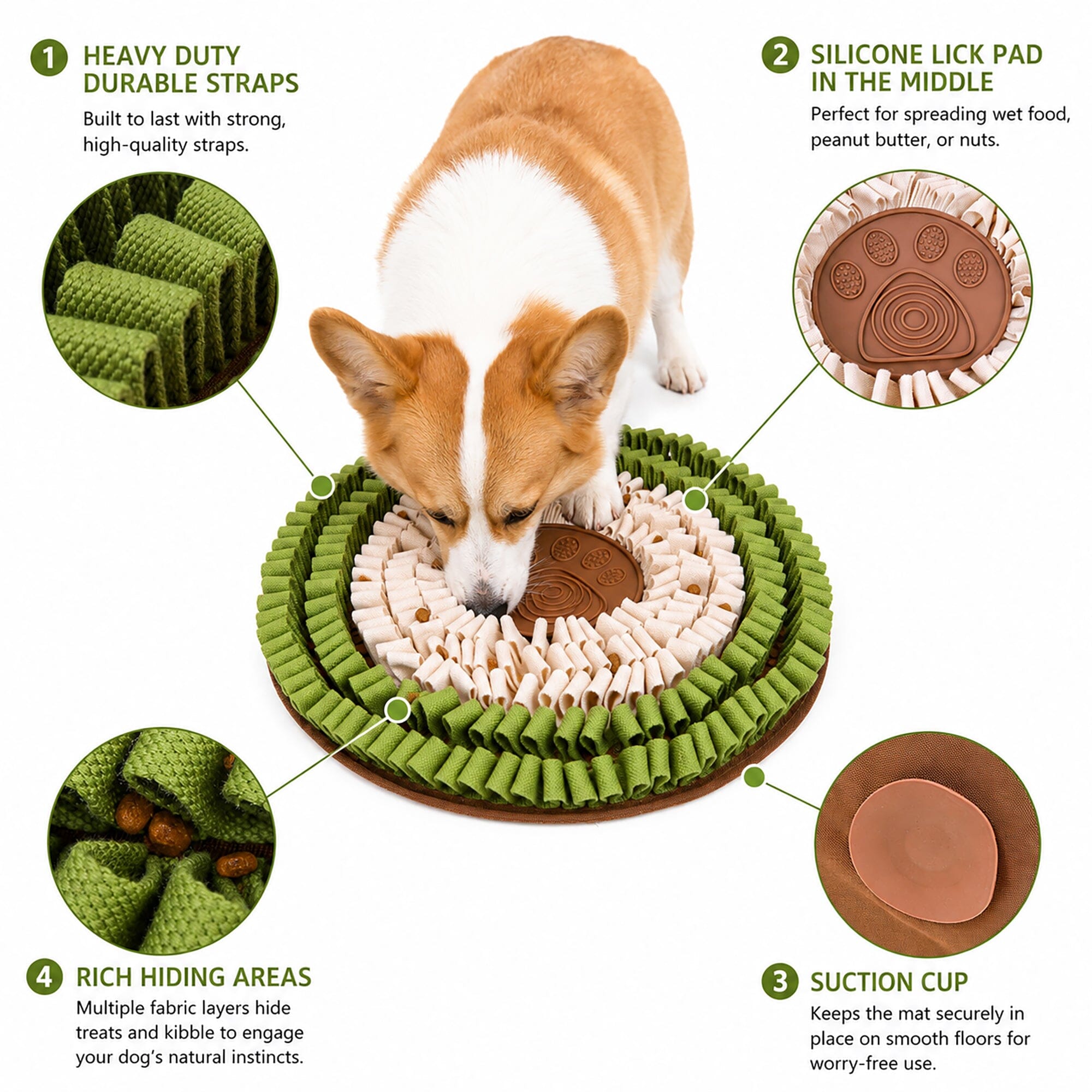 1 HEAVY DUTY DURABLE STRAPS
Built to last with strong, high-quality straps.

2 SILICONE LICK PAD IN THE MIDDLE
Perfect for spreading wet food, peanut butter, or nuts.

4 RICH HIDING AREAS
Multiple fabric layers hide treats and kibble to engage your dog's natural instincts.

3 SUCTION CUP
Keeps the mat securely in place on smooth floors for worry-free use.