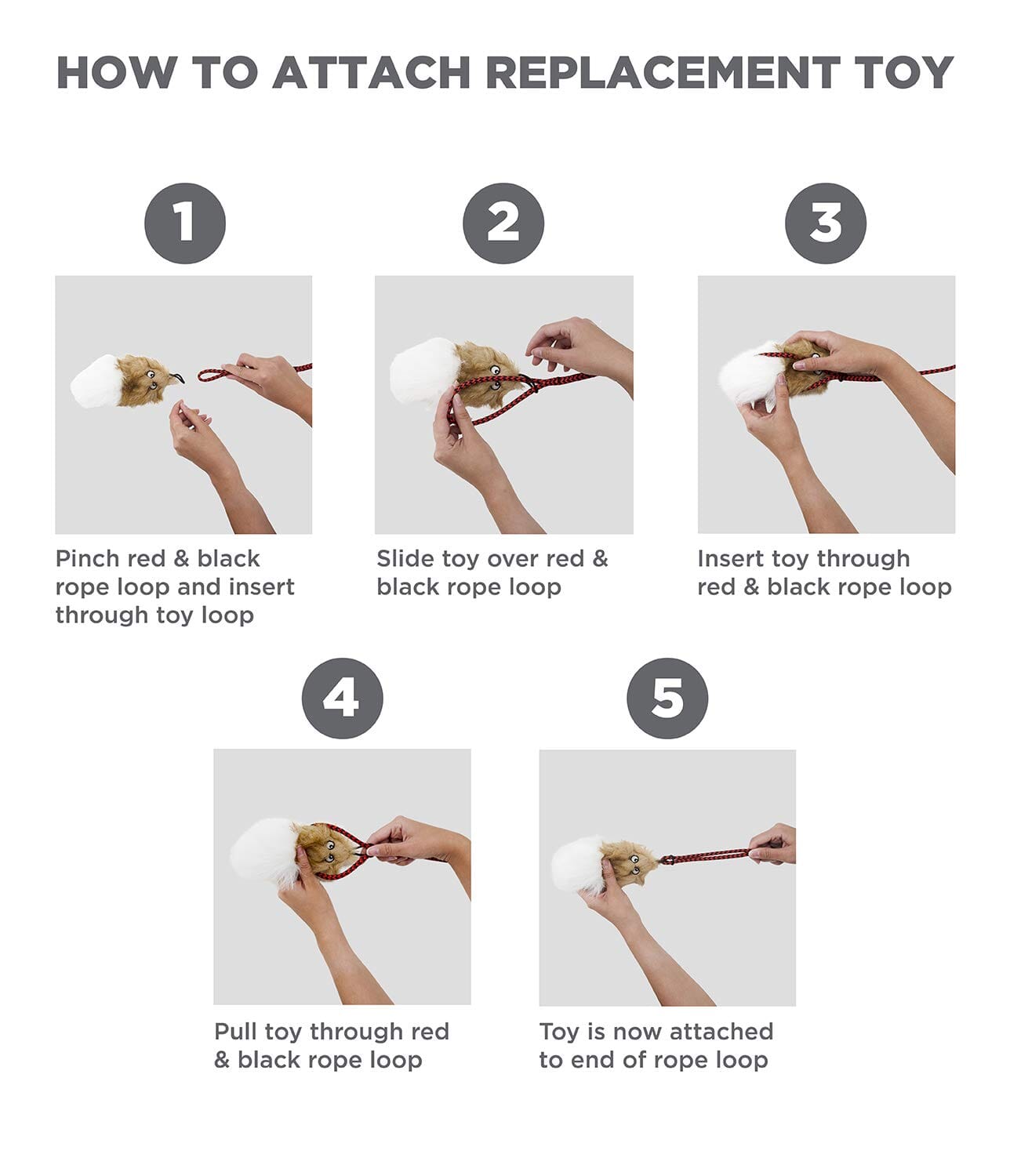 HOW TO ATTACH REPLACEMENT TOY

1

Pinch red & black rope loop and insert through toy loop

2

Slide toy over red & black rope loop

3

Insert toy through red & black rope loop

4

Pull toy through red & black rope loop

5

Toy is now attached to end of rope loop