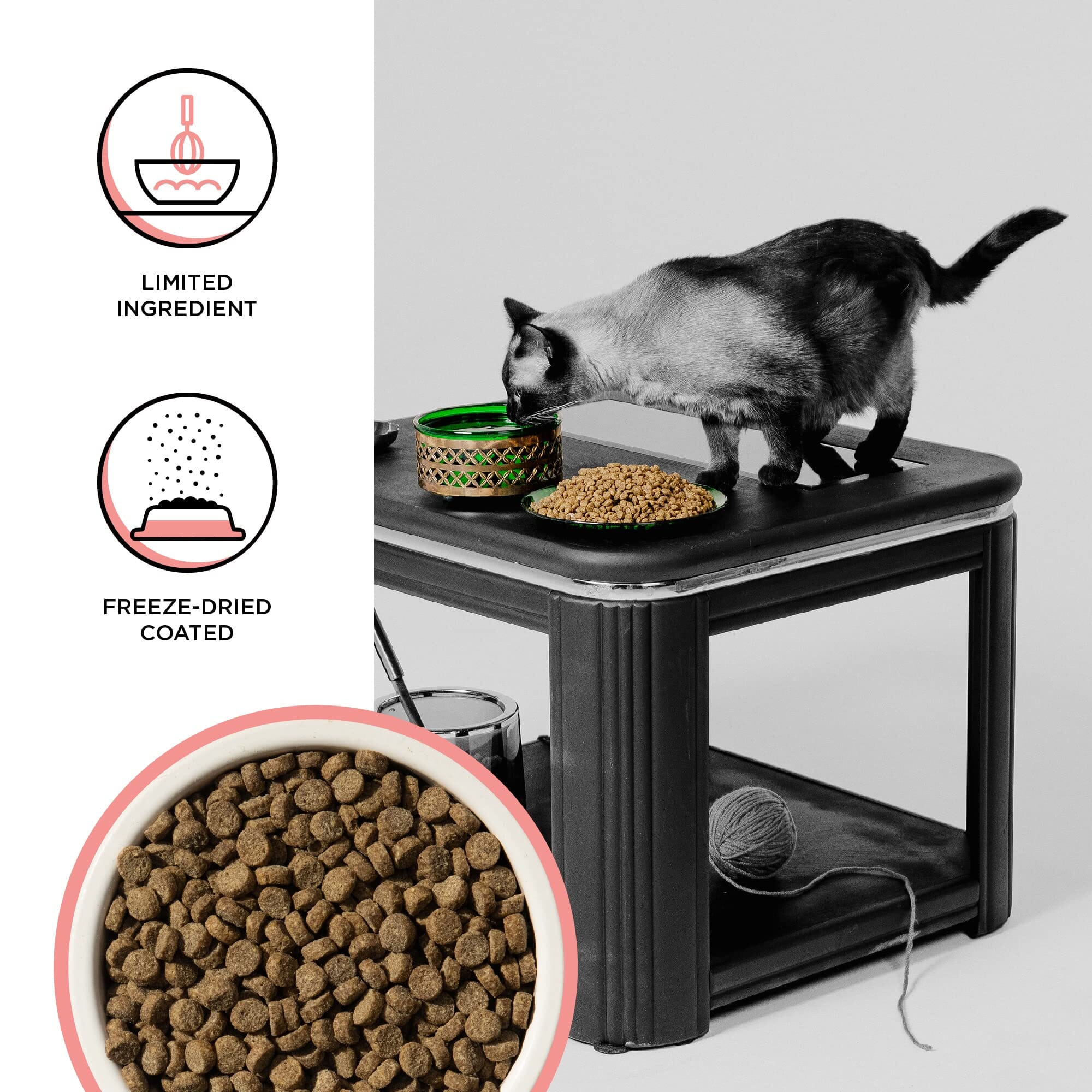 LIMITED INGREDIENT

FREEZE-DRIED COATED