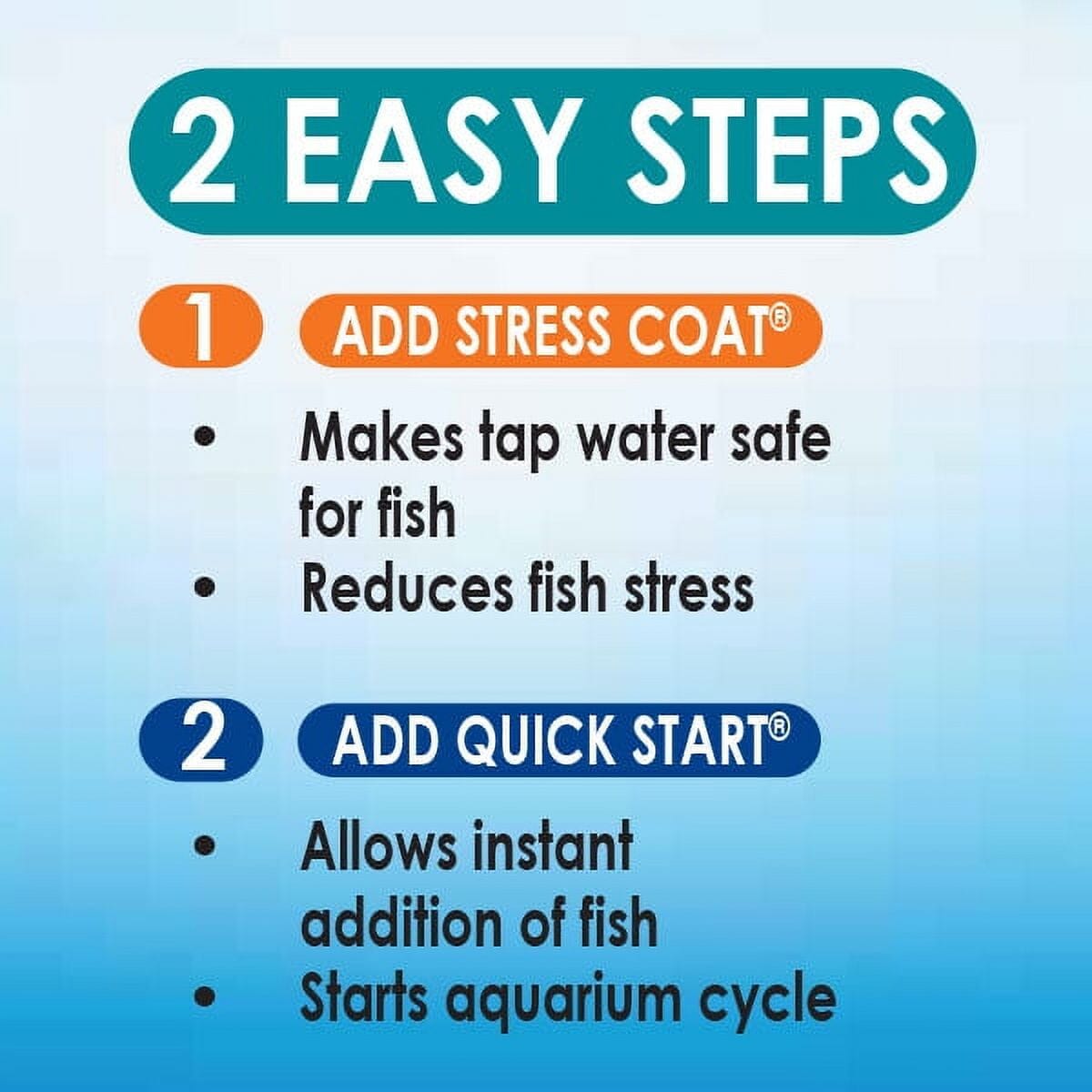 2 EASY STEPS

1 ADD STRESS COAT®

• Makes tap water safe for fish
• Reduces fish stress

2 ADD QUICK START®

• Allows instant addition of fish
• Starts aquarium cycle