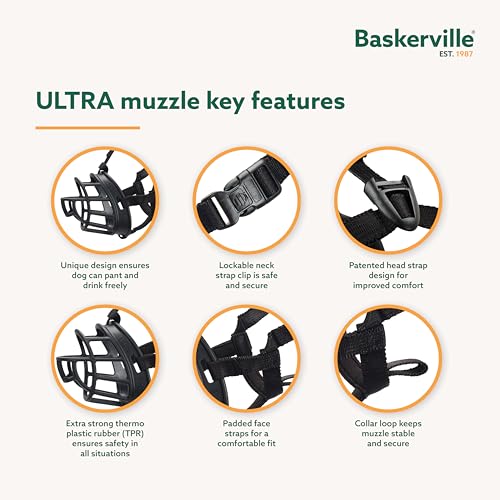 Baskerville®
EST. 1987

ULTRA muzzle key features

Unique design ensures dog can pant and drink freely

Lockable neck strap clip is safe and secure

Patented head strap design for improved comfort

Extra strong thermo plastic rubber (TPR) ensures safety in all situations

Padded face straps for a comfortable fit

Collar loop keeps muzzle stable and secure